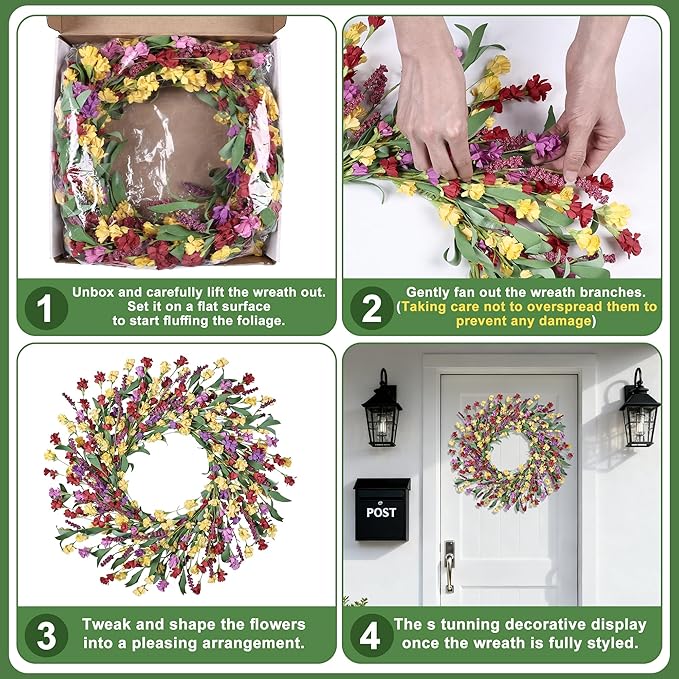 1 Unbox and carefully lift the wreath out. Set it on a flat surface to start fluffing the foliage.

2 Gently fan out the wreath branches. (Taking care not to overspread them to prevent any damage)

3 Tweak and shape the flowers into a pleasing arrangement.

POST

4 The s tunning decorative display once the wreath is fully styled.