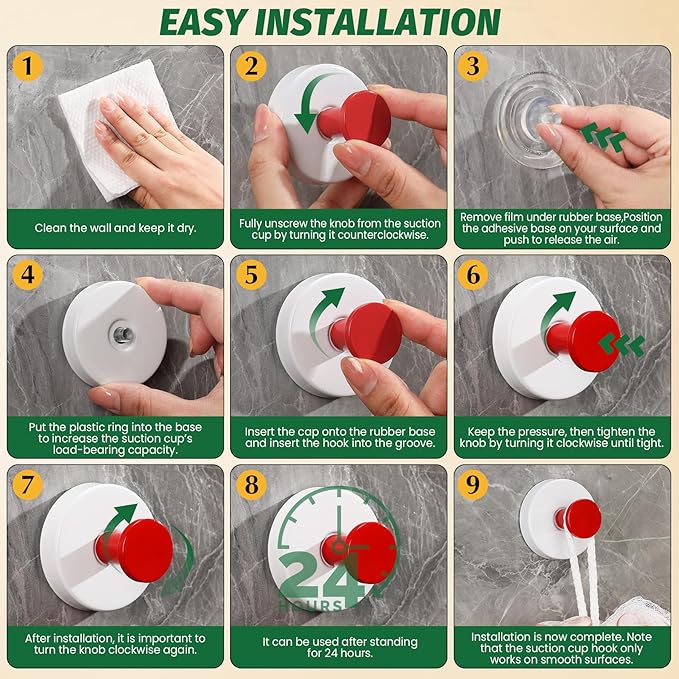 EASY INSTALLATION

1

Clean the wall and keep it dry.

2

Fully unscrew the knob from the suction cup by turning it counterclockwise.

3

Remove film under rubber base,Position the adhesive base on your surface and push to release the air.

4

Put the plastic ring into the base to increase the suction cup's load-bearing capacity.

5

Insert the cap onto the rubber base and insert the hook into the groove.

6

Keep the pressure, then tighten the knob by turning it clockwise until tight.

7

After installation, it is important to turn the knob clockwise again.

8

24 HOURS

It can be used after standing for 24 hours.

9

Installation is now complete. Note that the suction cup hook only works on smooth surfaces.