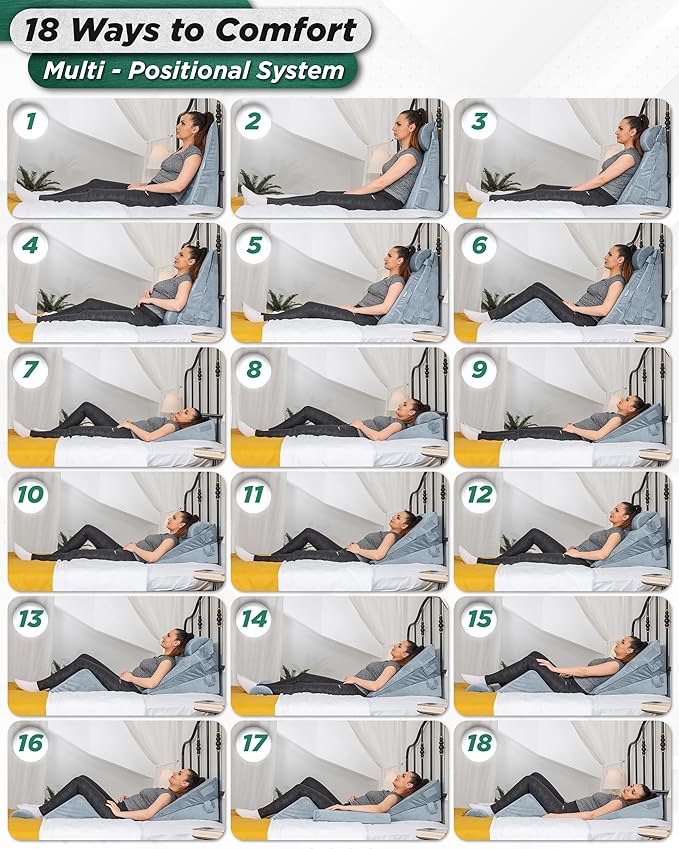 18 Ways to Comfort
Multi - Positional System

1
2
3
4
5
6
7
8
9
10
11
12
13
14
15
16
17
18