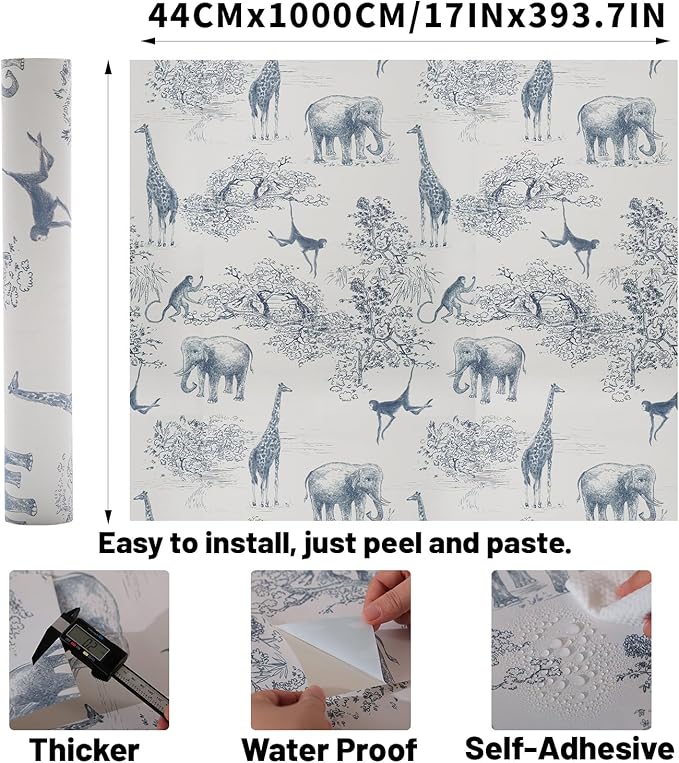 44CMx1000CM/17INx393.7IN

Easy to install, just peel and paste.

Thicker

Water Proof

Self-Adhesive