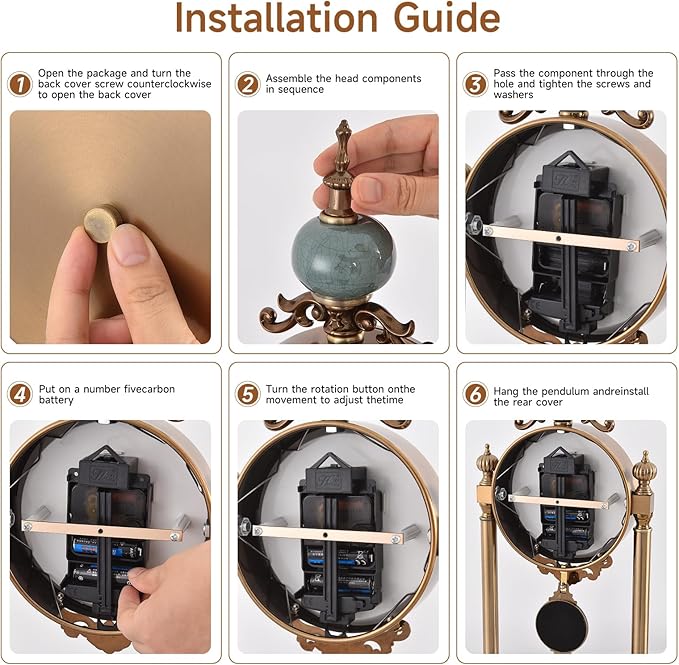 Installation Guide

1 Open the package and turn the back cover screw counterclockwise to open the back cover

2 Assemble the head components in sequence

3 Pass the component through the hole and tighten the screws and washers

4 Put on a number fivecarbon battery

5 Turn the rotation button onthe movement to adjust thetime

6 Hang the pendulum andreinstall the rear cover