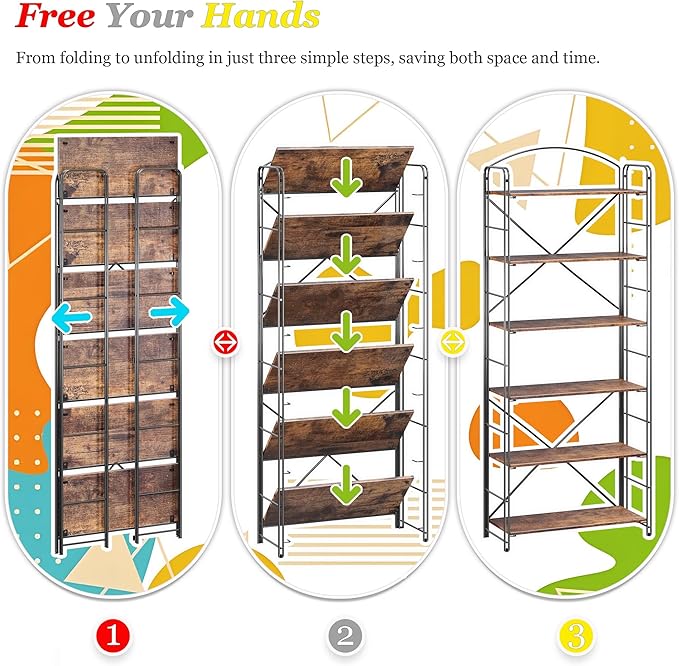 Free Your Hands

From folding to unfolding in just three simple steps, saving both space and time.

1

2

3