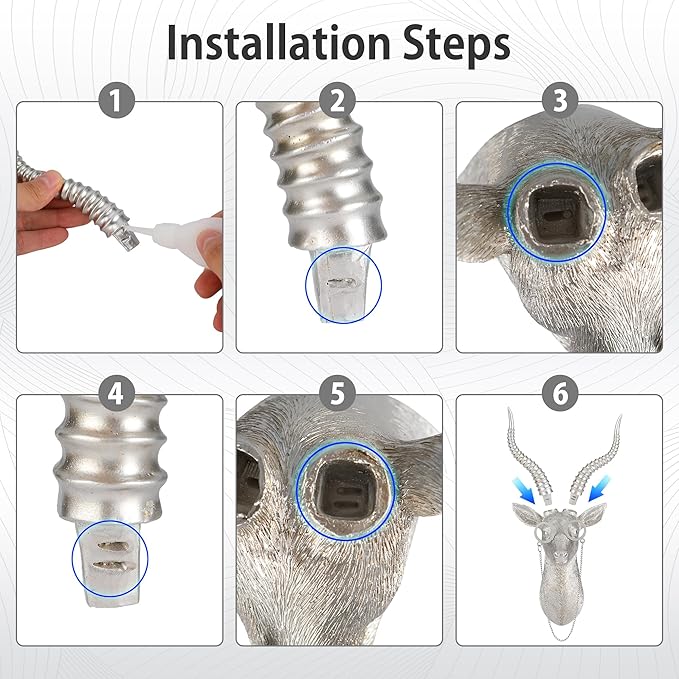 Installation Steps

1

2

3

4

5

6