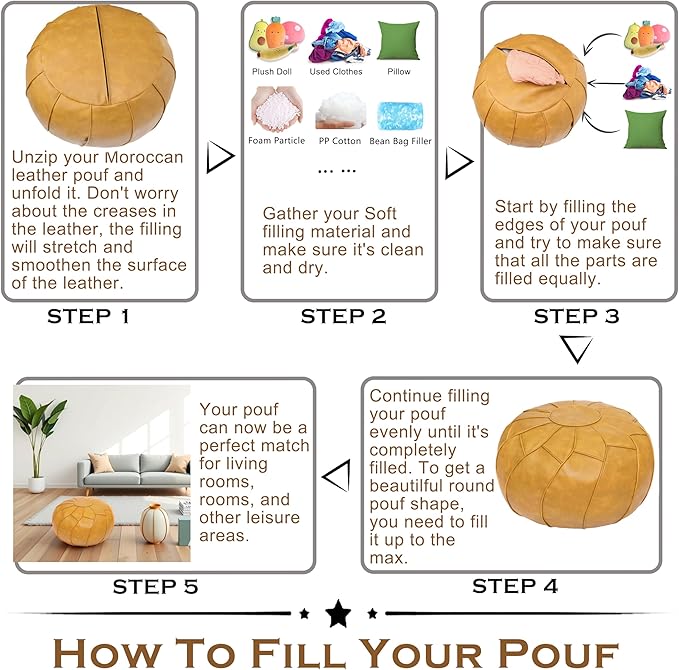 Unzip your Moroccan leather pouf and unfold it. Don't worry about the creases in the leather, the filling will stretch and smoothen the surface of the leather.

STEP 1

Plush Doll
Used Clothes
Pillow
Foam Particle
PP Cotton
Bean Bag Filler
... ...

Gather your Soft filling material and make sure it's clean and dry.

STEP 2

Start by filling the edges of your pouf and try to make sure that all the parts are filled equally.

STEP 3

Continue filling your pouf evenly until it's completely filled. To get a beautiful round pouf shape, you need to fill it up to the max.

STEP 4

Your pouf can now be a perfect match for living rooms, rooms, and other leisure areas.

STEP 5

HOW TO FILL YOUR POUF