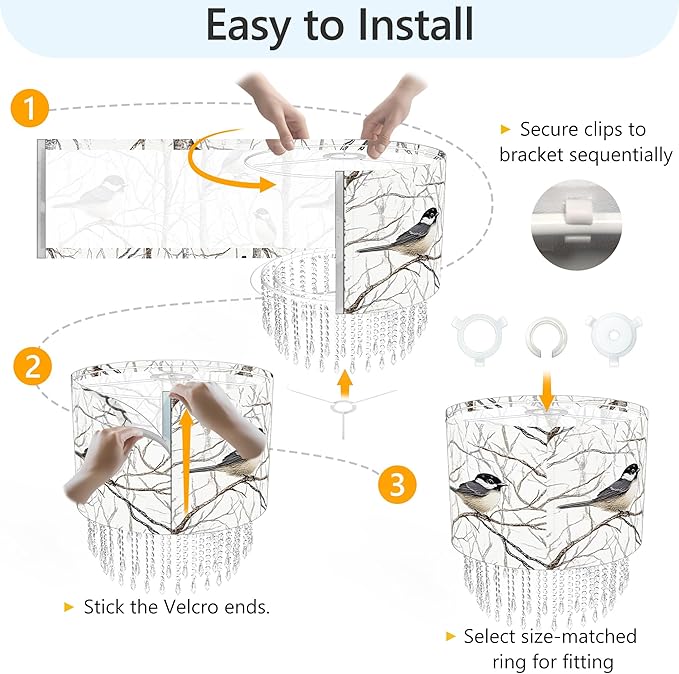 Easy to Install

1

Secure clips to bracket sequentially

2

3

Stick the Velcro ends.

Select size-matched ring for fitting