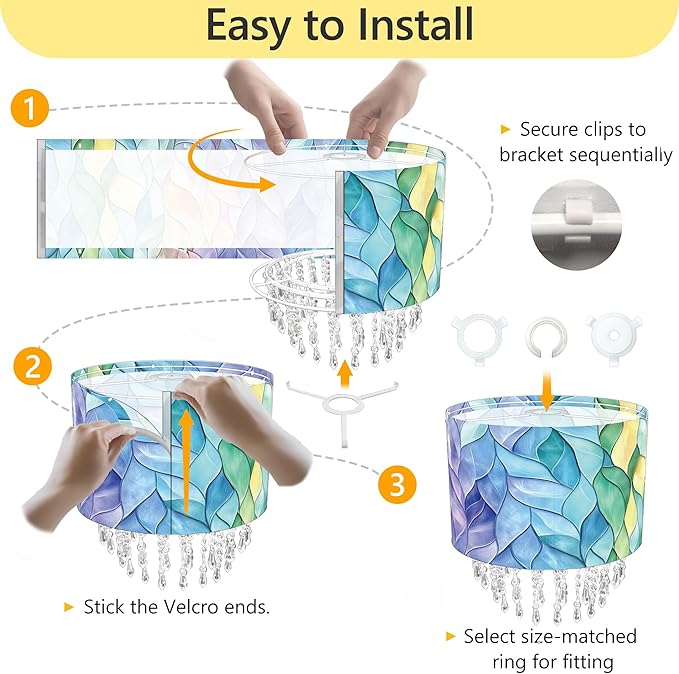 Easy to Install

1

▸ Secure clips to bracket sequentially

2

3

▸ Stick the Velcro ends.

▸ Select size-matched ring for fitting