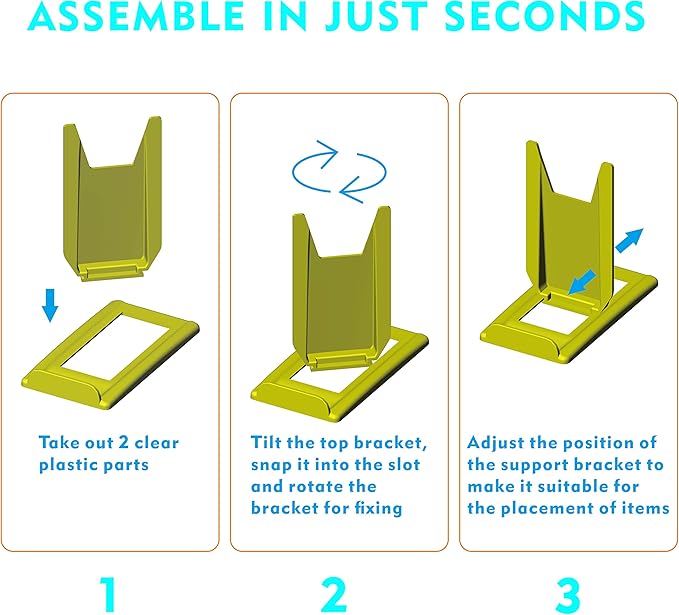 ASSEMBLE IN JUST SECONDS

Take out 2 clear plastic parts

Tilt the top bracket, snap it into the slot and rotate the bracket for fixing

Adjust the position of the support bracket to make it suitable for the placement of items

1

2

3