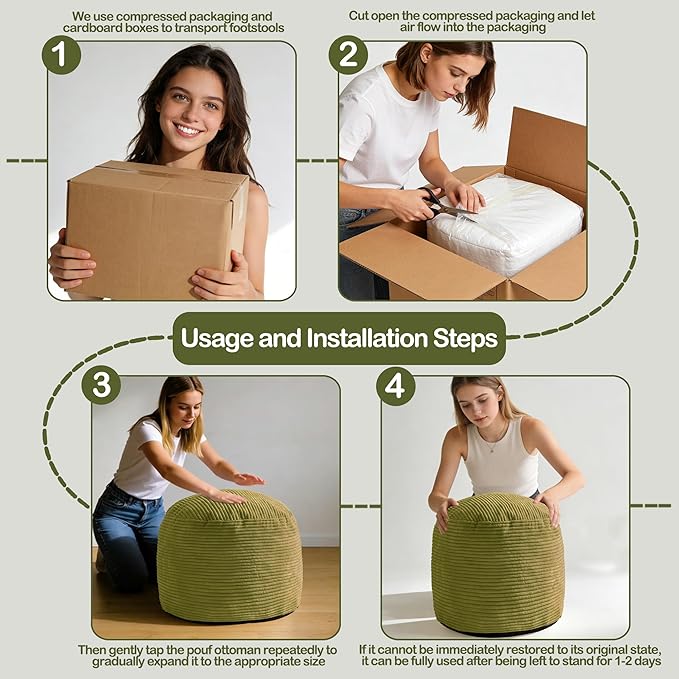 We use compressed packaging and cardboard boxes to transport footstools

1

Cut open the compressed packaging and let air flow into the packaging

2

Usage and Installation Steps

3

4

Then gently tap the pouf ottoman repeatedly to gradually expand it to the appropriate size

If it cannot be immediately restored to its original state, it can be fully used after being left to stand for 1-2 days