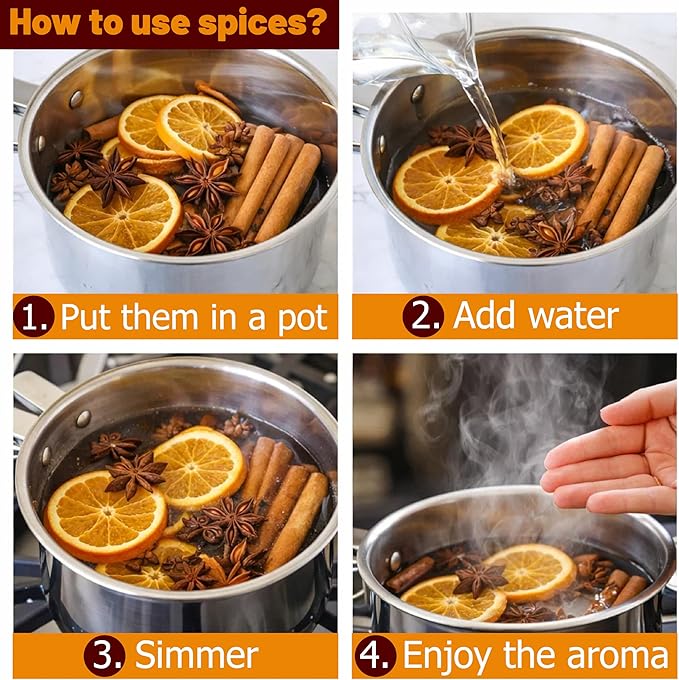 How to use spices?

1. Put them in a pot

2. Add water

3. Simmer

4. Enjoy the aroma