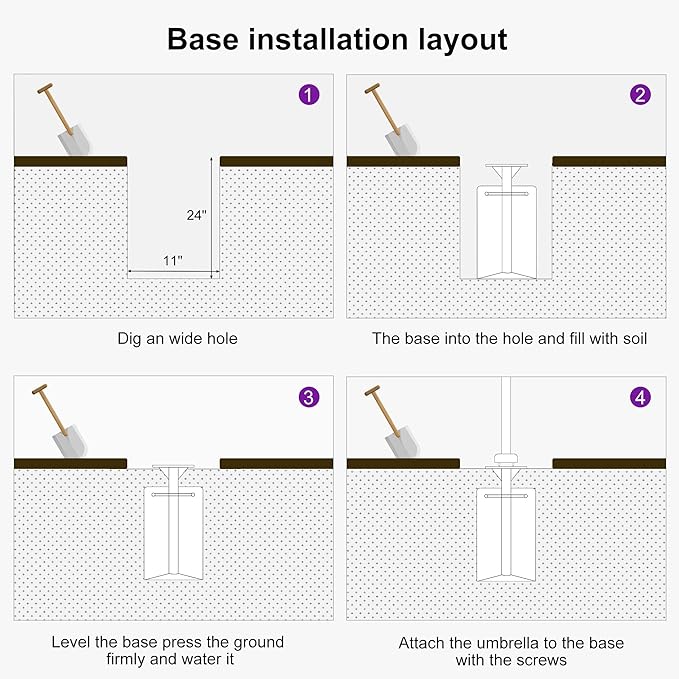 Base installation layout

1

24"

11"

Dig an wide hole

2

The base into the hole and fill with soil

3

Level the base press the ground firmly and water it

4

Attach the umbrella to the base with the screws