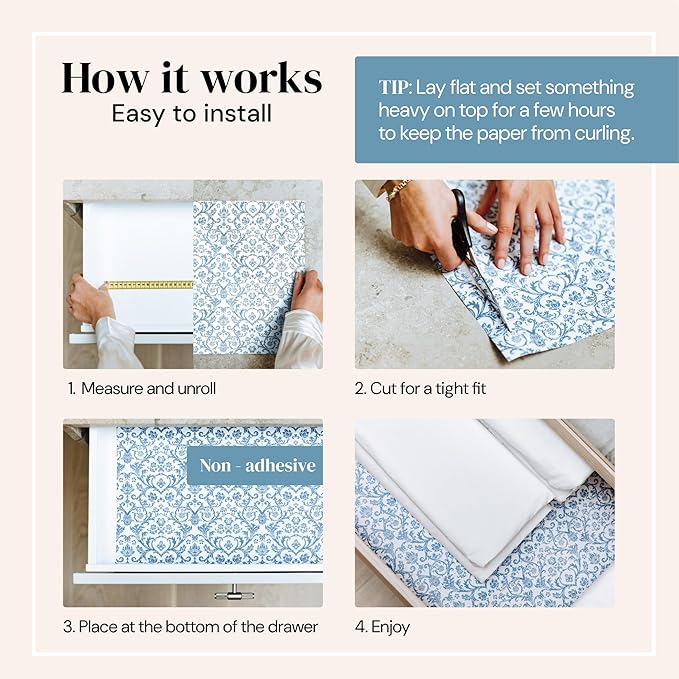 How it works
Easy to install

TIP: Lay flat and set something heavy on top for a few hours to keep the paper from curling.

1. Measure and unroll

2. Cut for a tight fit

Non - adhesive

3. Place at the bottom of the drawer

4. Enjoy