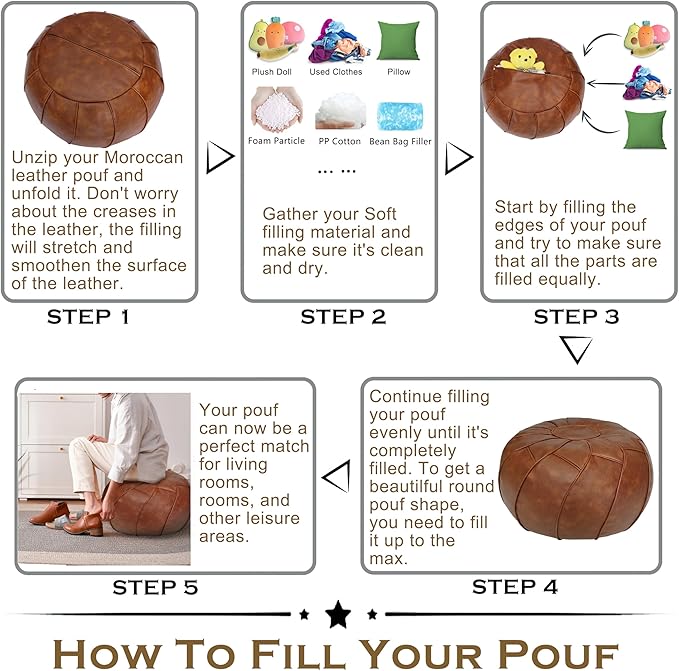 Unzip your Moroccan leather pouf and unfold it. Don't worry about the creases in the leather, the filling will stretch and smoothen the surface of the leather.

STEP 1

Plush Doll

Used Clothes

Pillow

Foam Particle

PP Cotton

Bean Bag Filler

... ...

Gather your Soft filling material and make sure it's clean and dry.

STEP 2

Start by filling the edges of your pouf and try to make sure that all the parts are filled equally.

STEP 3

Continue filling your pouf evenly until it's completely filled. To get a beautiful round pouf shape, you need to fill it up to the max.

STEP 4

Your pouf can now be a perfect match for living rooms, rooms, and other leisure areas.

STEP 5

HOW TO FILL YOUR POUF