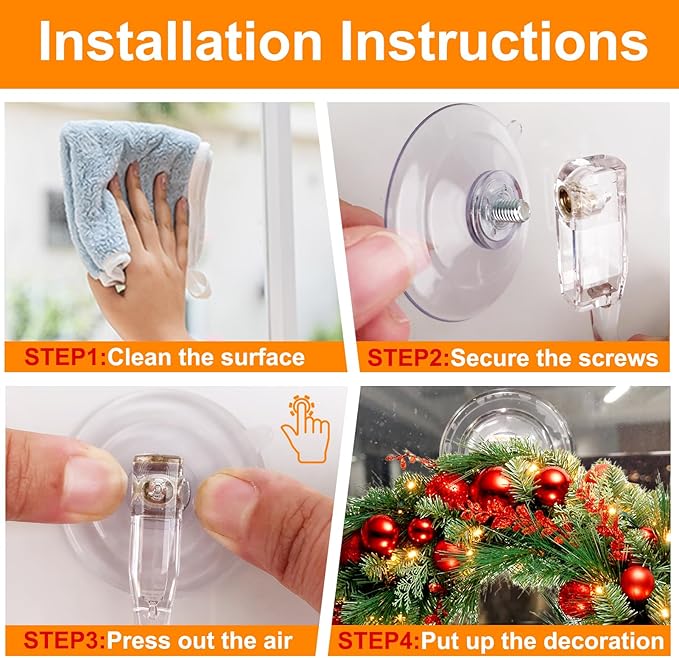 Installation Instructions

STEP1:Clean the surface

STEP2:Secure the screws

STEP3:Press out the air

STEP4:Put up the decoration