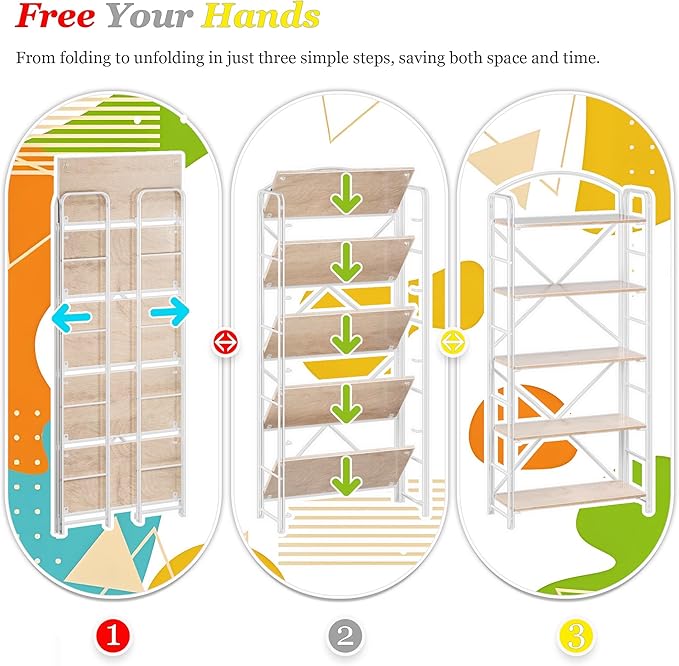 Free Your Hands

From folding to unfolding in just three simple steps, saving both space and time.

1

2

3