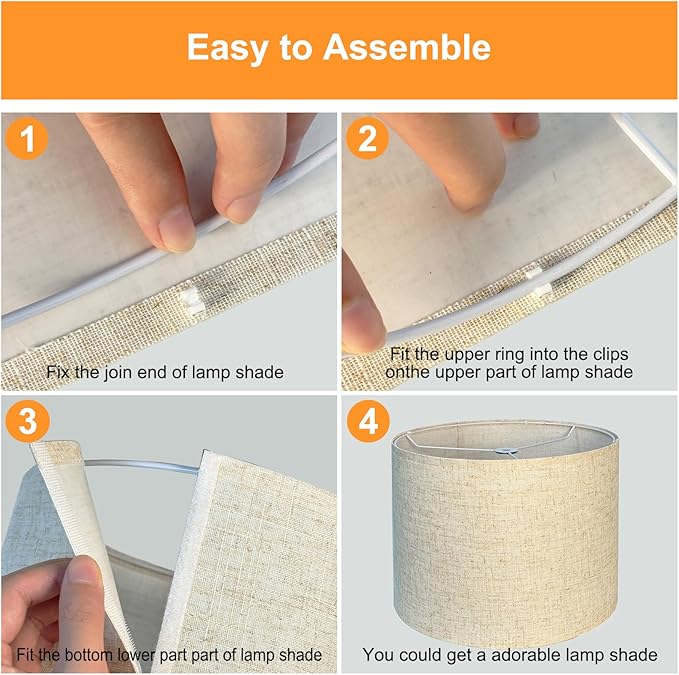 Easy to Assemble

1
Fix the join end of lamp shade

2
Fit the upper ring into the clips onthe upper part of lamp shade

3
Fit the bottom lower part part of lamp shade

4
You could get a adorable lamp shade