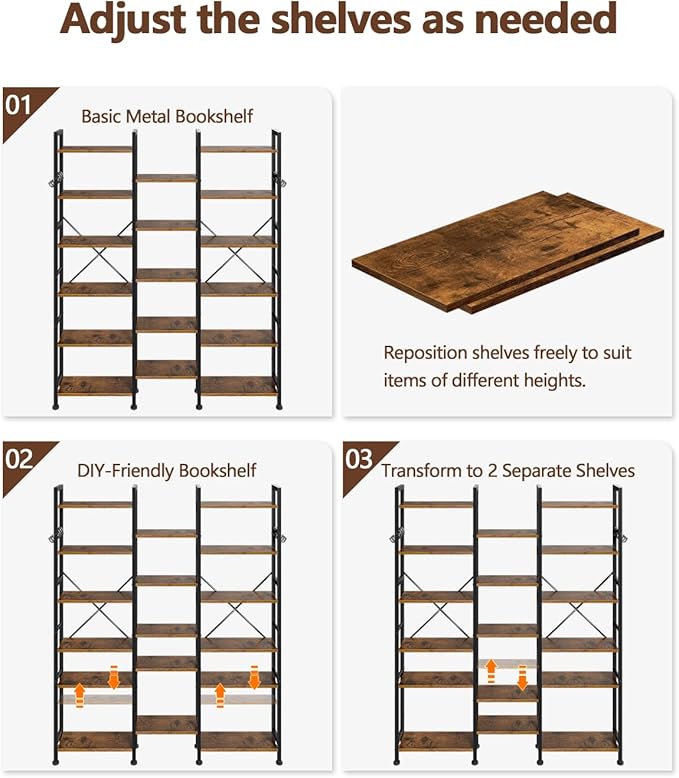 Adjust the shelves as needed

01

Basic Metal Bookshelf

Reposition shelves freely to suit items of different heights.

02

DIY-Friendly Bookshelf

03

Transform to 2 Separate Shelves