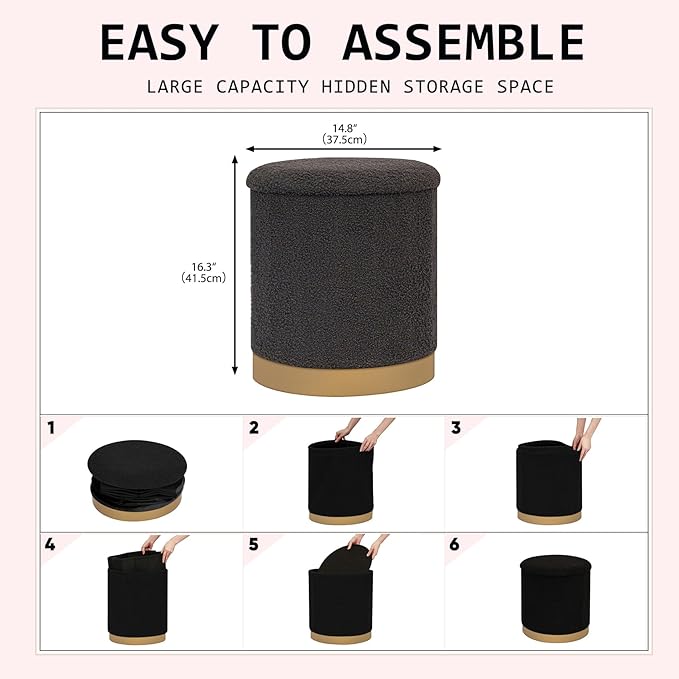 EASY TO ASSEMBLE

LARGE CAPACITY HIDDEN STORAGE SPACE

14.8" (37.5cm)

16.3" (41.5cm)

1

2

3

4

5

6