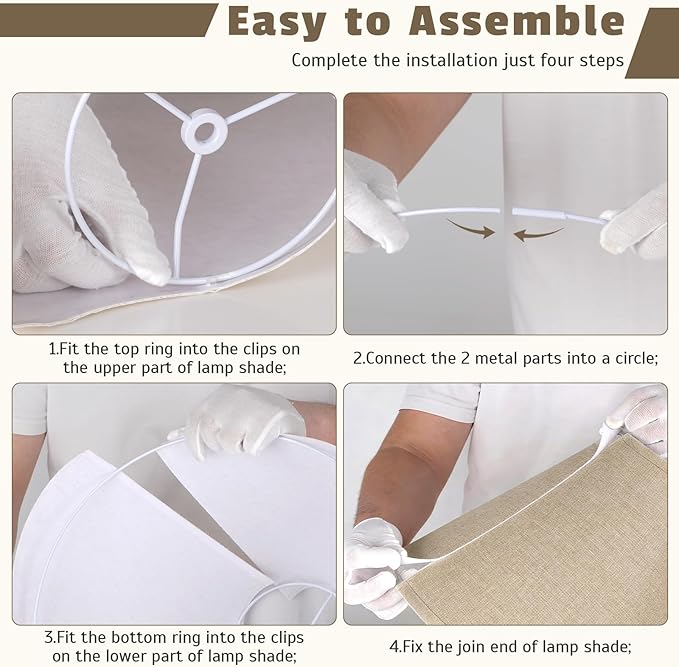 Easy to Assemble

Complete the installation just four steps

1.Fit the top ring into the clips on the upper part of lamp shade;

2.Connect the 2 metal parts into a circle;

3.Fit the bottom ring into the clips on the lower part of lamp shade;

4.Fix the join end of lamp shade;