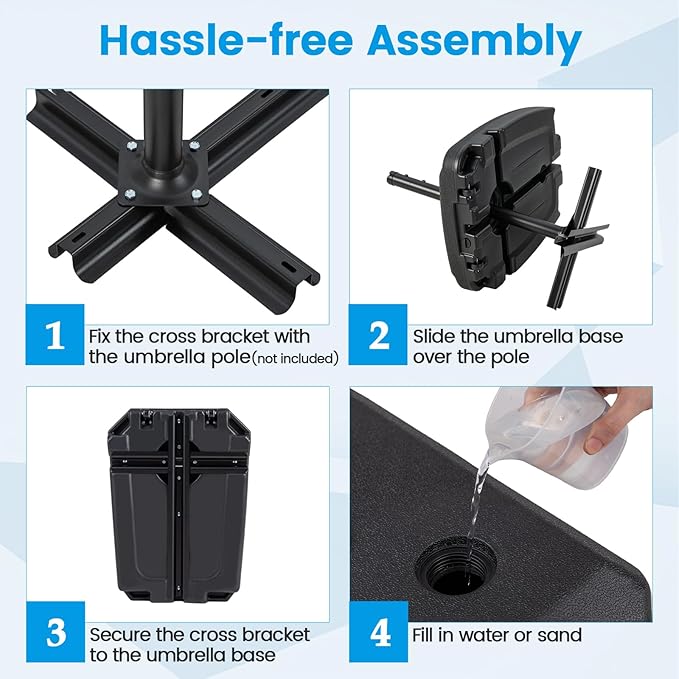 Hassle-free Assembly

1 Fix the cross bracket with the umbrella pole(not included)

2 Slide the umbrella base over the pole

3 Secure the cross bracket to the umbrella base

4 Fill in water or sand