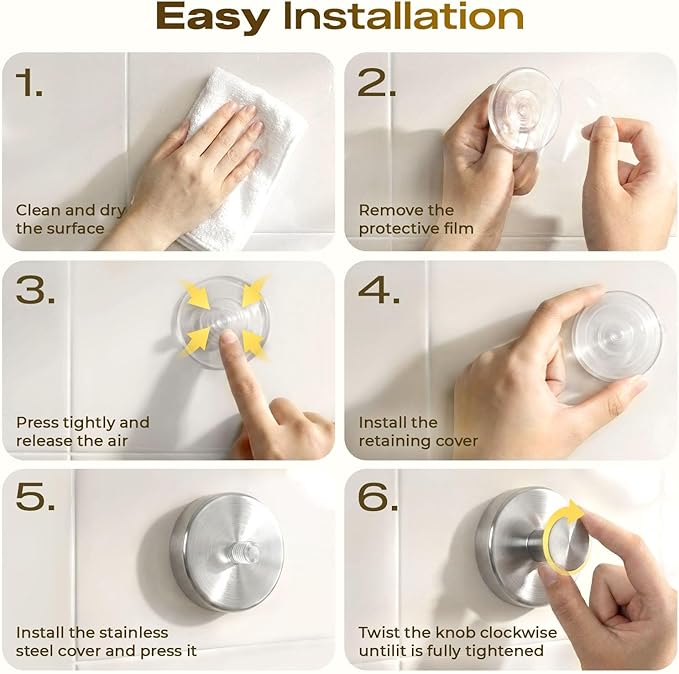 Easy Installation

1.

Clean and dry the surface

2.

Remove the protective film

3.

Press tightly and release the air

4.

Install the retaining cover

5.

Install the stainless steel cover and press it

6.

Twist the knob clockwise untilit is fully tightened