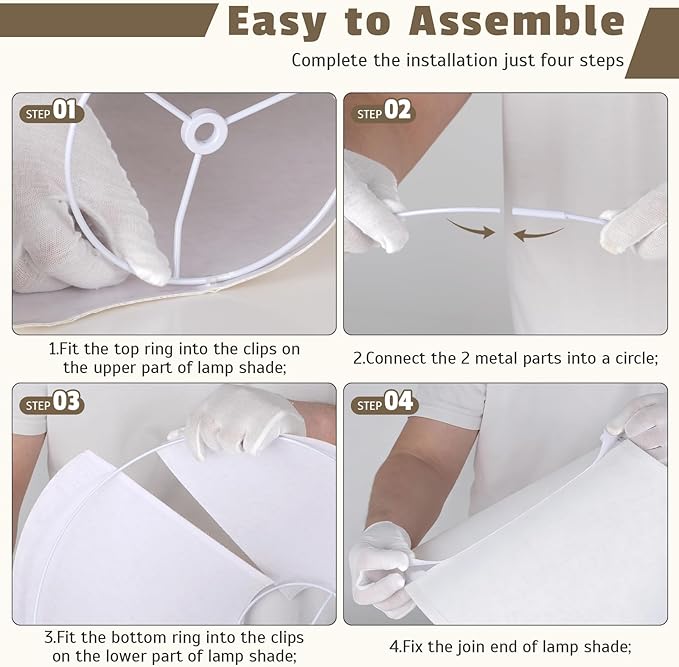 Easy to Assemble

Complete the installation just four steps

STEP 01

1.Fit the top ring into the clips on the upper part of lamp shade;

STEP 02

2.Connect the 2 metal parts into a circle;

STEP 03

3.Fit the bottom ring into the clips on the lower part of lamp shade;

STEP 04

4.Fix the join end of lamp shade;