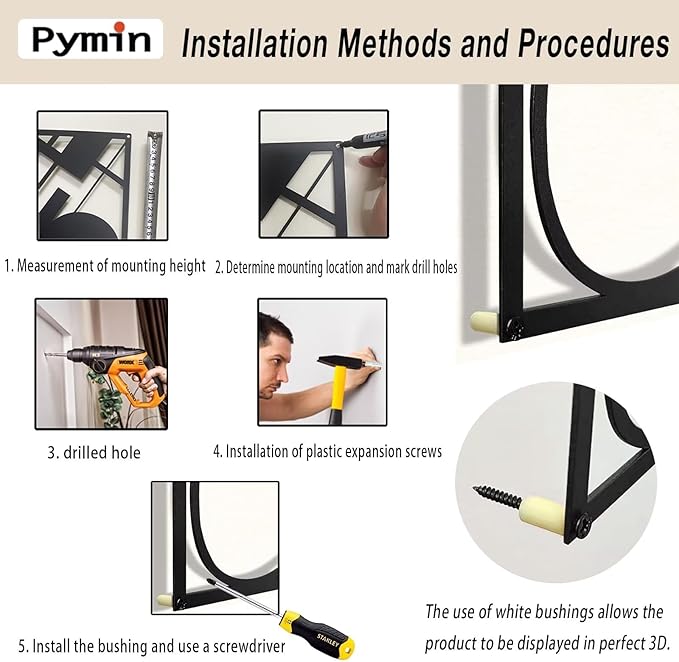 Pymin

Installation Methods and Procedures

1. Measurement of mounting height

2. Determine mounting location and mark drill holes

WORX

3. drilled hole

4. Installation of plastic expansion screws

STANLEY

5. Install the bushing and use a screwdriver

The use of white bushings allows the product to be displayed in perfect 3D.