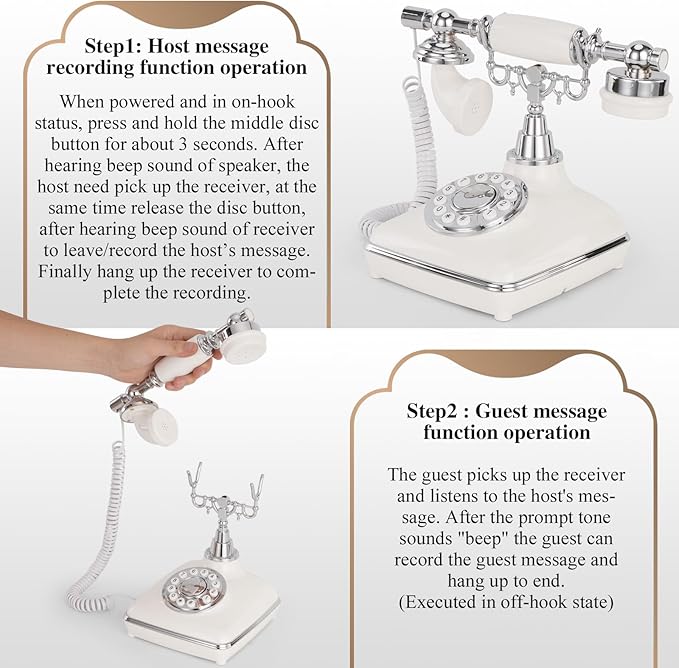 Step1: Host message recording function operation

When powered and in on-hook status, press and hold the middle disc button for about 3 seconds. After hearing beep sound of speaker, the host need pick up the receiver, at the same time release the disc button, after hearing beep sound of receiver to leave/record the host's message. Finally hang up the receiver to complete the recording.

Step2 : Guest message function operation

The guest picks up the receiver and listens to the host's message. After the prompt tone sounds "beep" the guest can record the guest message and hang up to end. (Executed in off-hook state)