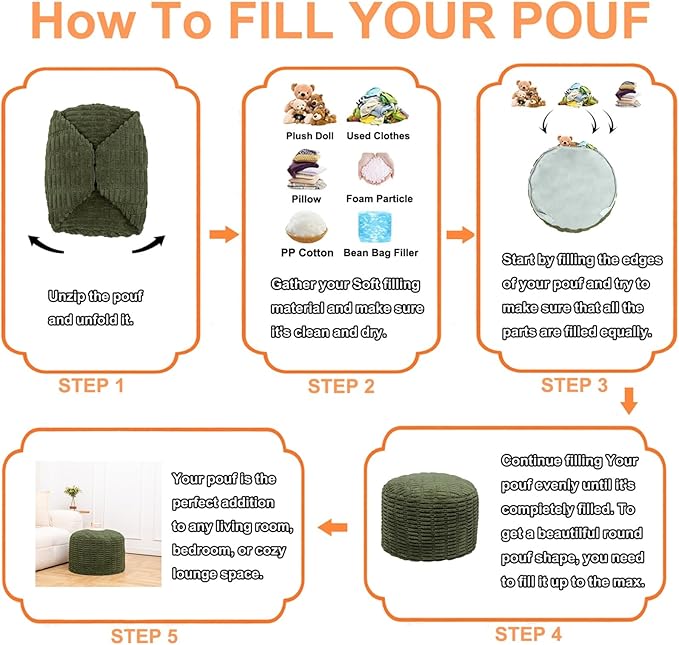 How To FILL YOUR POUF

Unzip the pouf and unfold it.

STEP 1

Plush Doll
Used Clothes
Pillow
Foam Particle
PP Cotton
Bean Bag Filler

Gather your Soft filling material and make sure it's clean and dry.

STEP 2

Start by filling the edges of your pouf and try to make sure that all the parts are filled equally.

STEP 3

Continue filling Your pouf evenly until it's completely filled. To get a beautiful round pouf shape, you need to fill it up to the max.

STEP 4

Your pouf is the perfect addition to any living room, bedroom, or cozy lounge space.

STEP 5