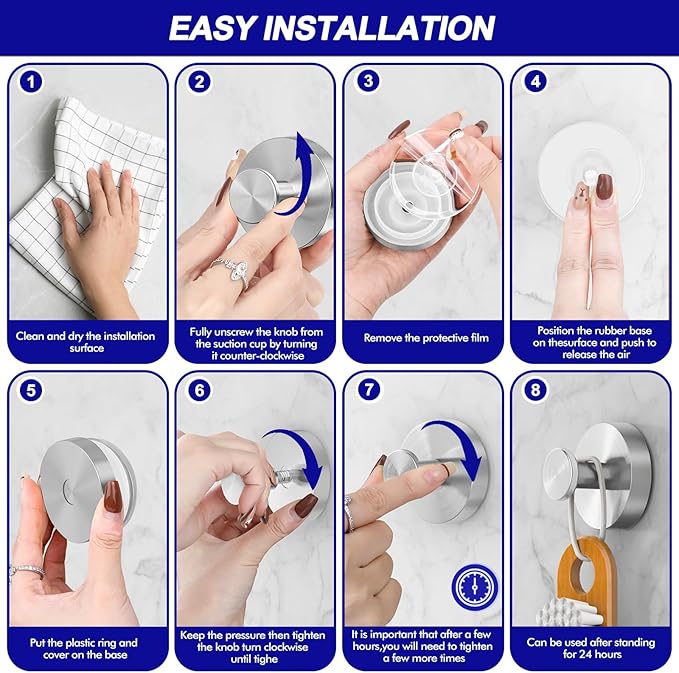 EASY INSTALLATION

1
Clean and dry the installation surface

2
Fully unscrew the knob from the suction cup by turning it counter-clockwise

3
Remove the protective film

4
Position the rubber base on thesurface and push to release the air

5
Put the plastic ring and cover on the base

6
Keep the pressure then tighten the knob turn clockwise until tighe

7
It is important that after a few hours,you will need to tighten a few more times

8
Can be used after standing for 24 hours