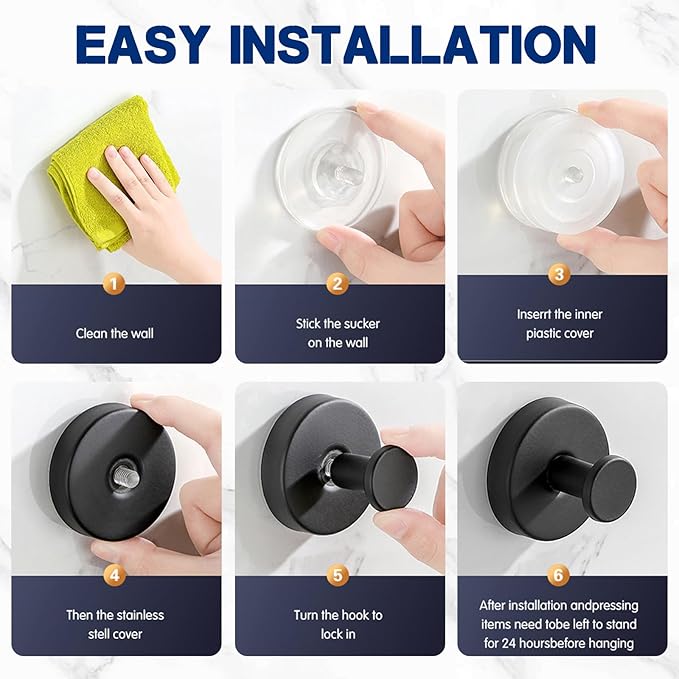 EASY INSTALLATION

1
Clean the wall

2
Stick the sucker on the wall

3
Inserrt the inner plastic cover

4
Then the stainless stell cover

5
Turn the hook to lock in

6
After installation andpressing items need tobe left to stand for 24 hoursbefore hanging