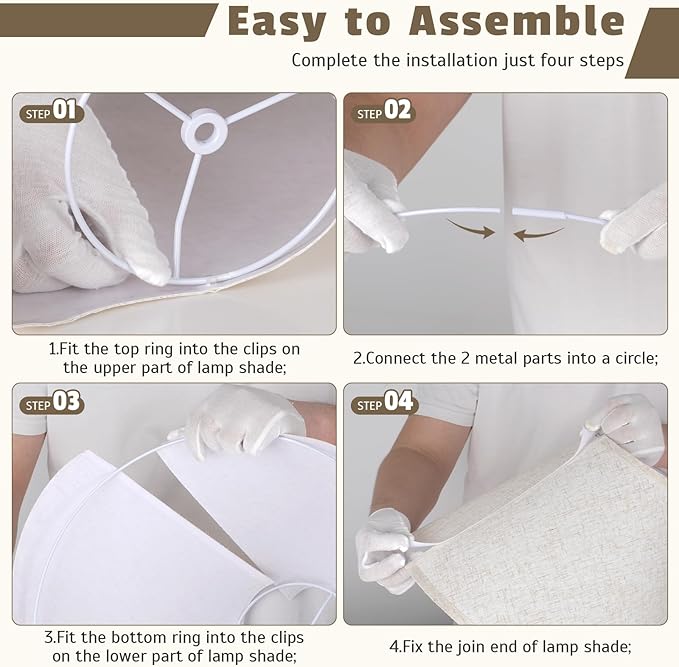 Easy to Assemble

Complete the installation just four steps

STEP 01

1.Fit the top ring into the clips on the upper part of lamp shade;

STEP 02

2.Connect the 2 metal parts into a circle;

STEP 03

3.Fit the bottom ring into the clips on the lower part of lamp shade;

STEP 04

4.Fix the join end of lamp shade;