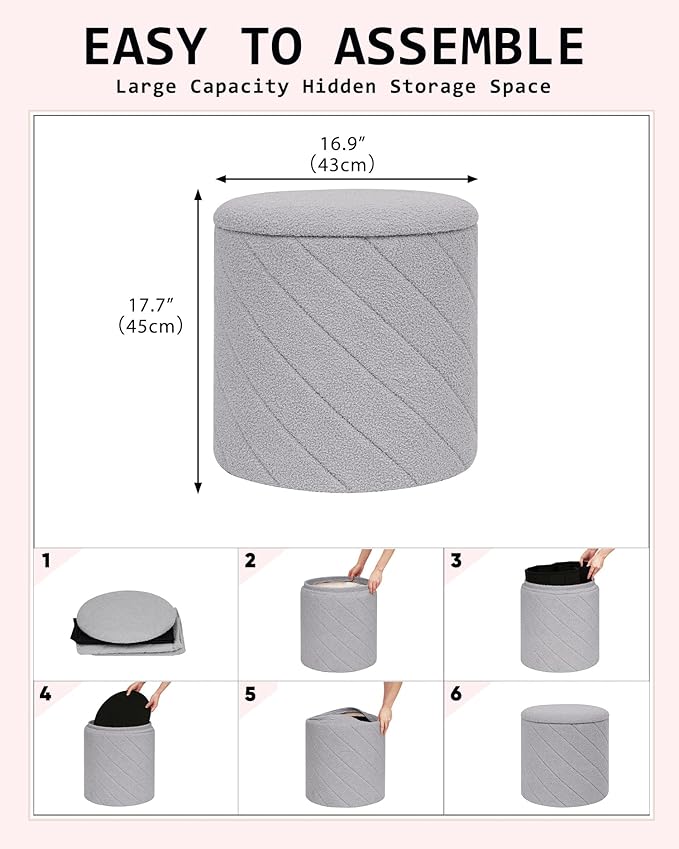 EASY TO ASSEMBLE
Large Capacity Hidden Storage Space

16.9″
(43cm)

17.7″
(45cm)

1

2

3

4

5

6