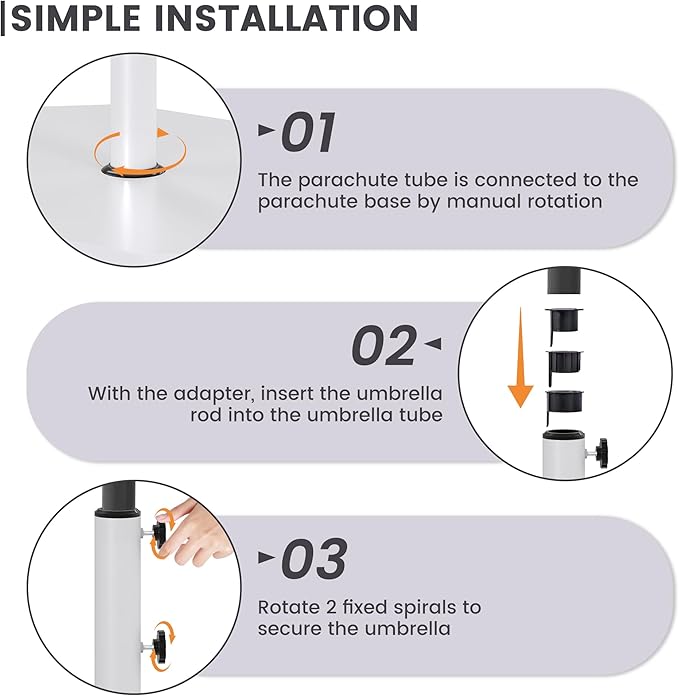 SIMPLE INSTALLATION

01

The parachute tube is connected to the parachute base by manual rotation

02

With the adapter, insert the umbrella rod into the umbrella tube

03

Rotate 2 fixed spirals to secure the umbrella