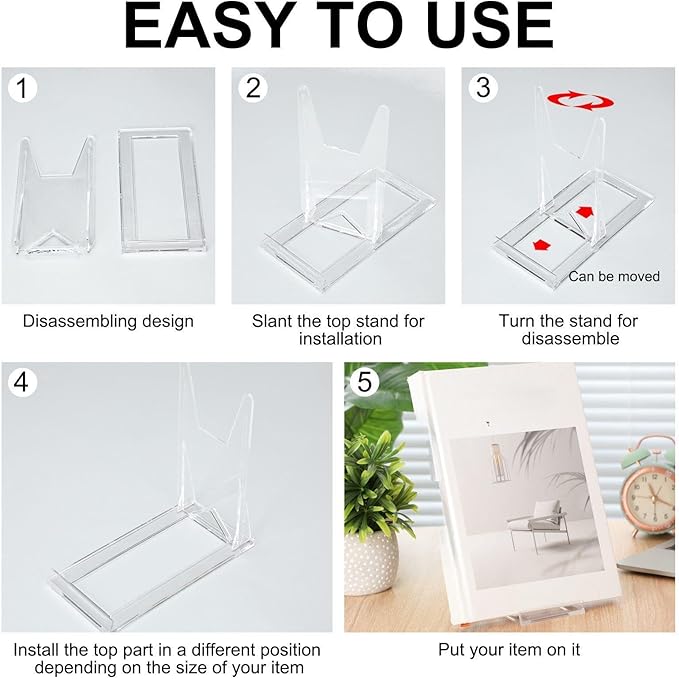 EASY TO USE

1

Disassembling design

2

Slant the top stand for installation

3

Can be moved

Turn the stand for disassemble

4

Install the top part in a different position depending on the size of your item

5

Put your item on it