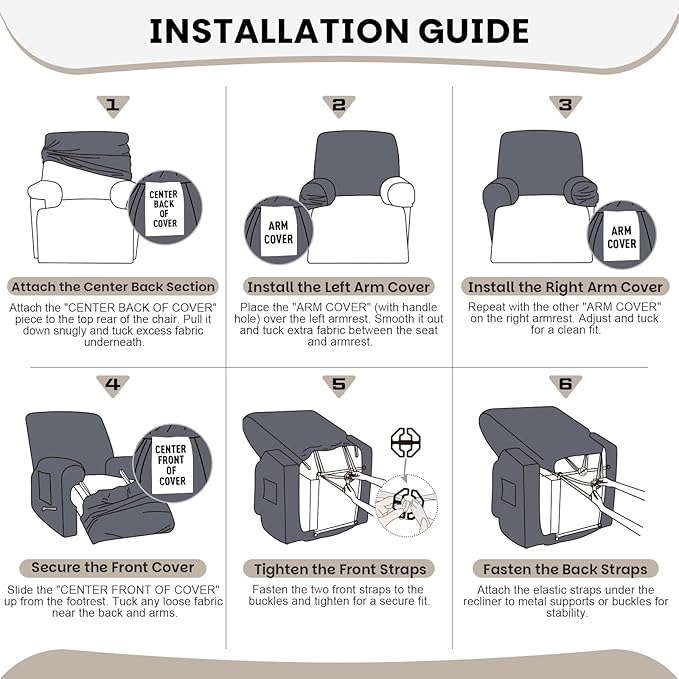 INSTALLATION GUIDE

1

CENTER BACK OF COVER

Attach the Center Back Section

Attach the "CENTER BACK OF COVER" piece to the top rear of the chair. Pull it down snugly and tuck excess fabric underneath.

2

ARM COVER

Install the Left Arm Cover

Place the "ARM COVER" (with handle hole) over the left armrest. Smooth it out and tuck extra fabric between the seat and armrest.

3

ARM COVER

Install the Right Arm Cover

Repeat with the other "ARM COVER" on the right armrest. Adjust and tuck for a clean fit.

4

CENTER FRONT OF COVER

Secure the Front Cover

Slide the "CENTER FRONT OF COVER" up from the footrest. Tuck any loose fabric near the back and arms.

5

Tighten the Front Straps

Fasten the two front straps to the buckles and tighten for a secure fit.

6

Fasten the Back Straps

Attach the elastic straps under the recliner to metal supports or buckles for stability.