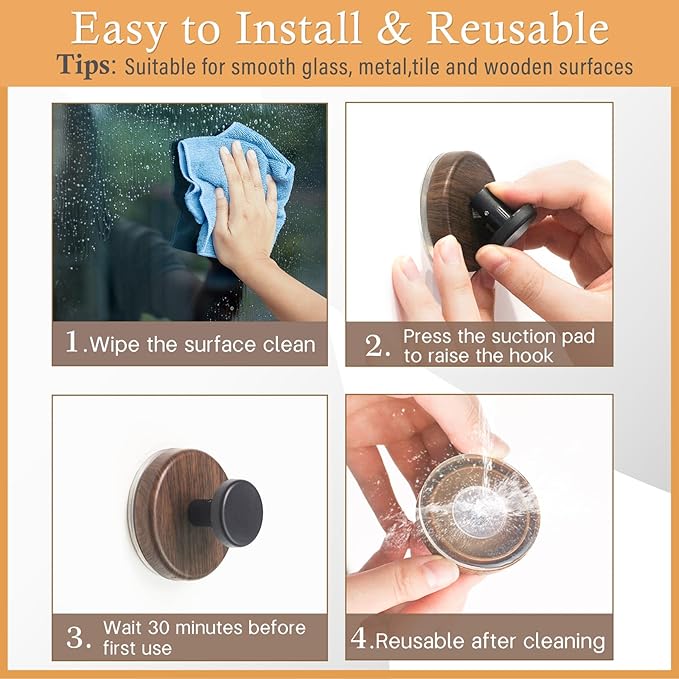 Easy to Install & Reusable

Tips: Suitable for smooth glass, metal,tile and wooden surfaces

1.Wipe the surface clean

2. Press the suction pad to raise the hook

3. Wait 30 minutes before first use

4.Reusable after cleaning