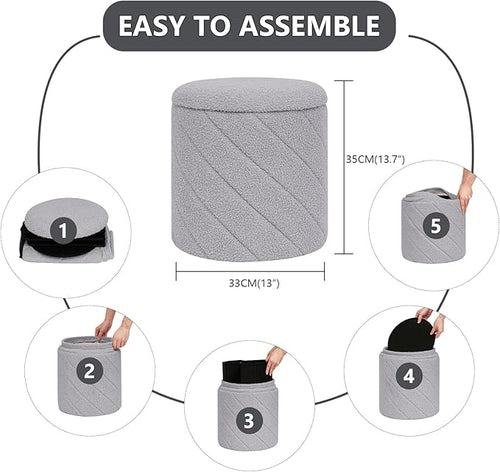 EASY TO ASSEMBLE

35CM(13.7")

33CM(13")

1

2

3

4

5