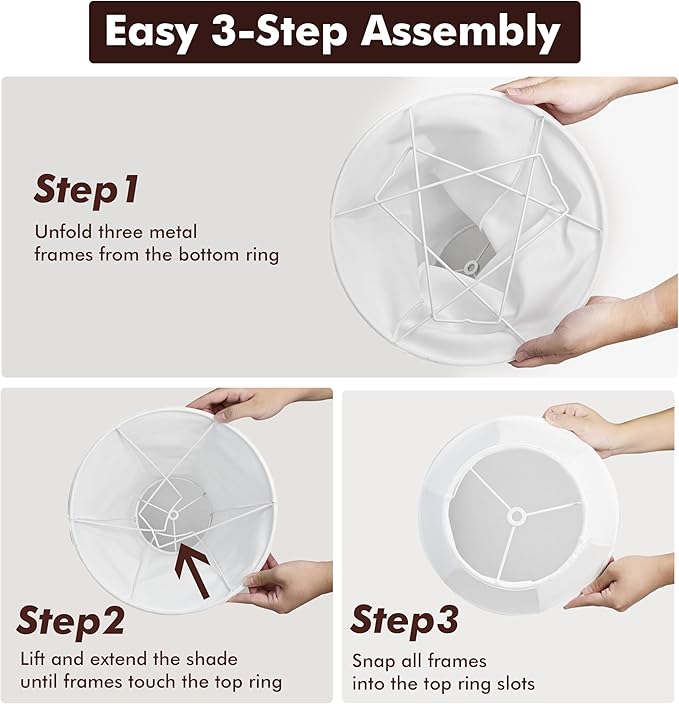 Easy 3-Step Assembly

Step1

Unfold three metal frames from the bottom ring

Step2

Lift and extend the shade until frames touch the top ring

Step3

Snap all frames into the top ring slots