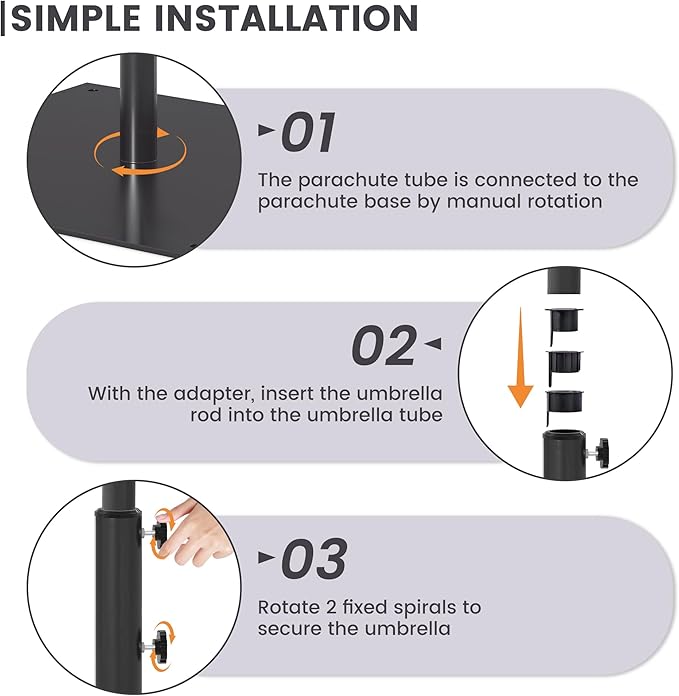 SIMPLE INSTALLATION

01

The parachute tube is connected to the parachute base by manual rotation

02

With the adapter, insert the umbrella rod into the umbrella tube

03

Rotate 2 fixed spirals to secure the umbrella