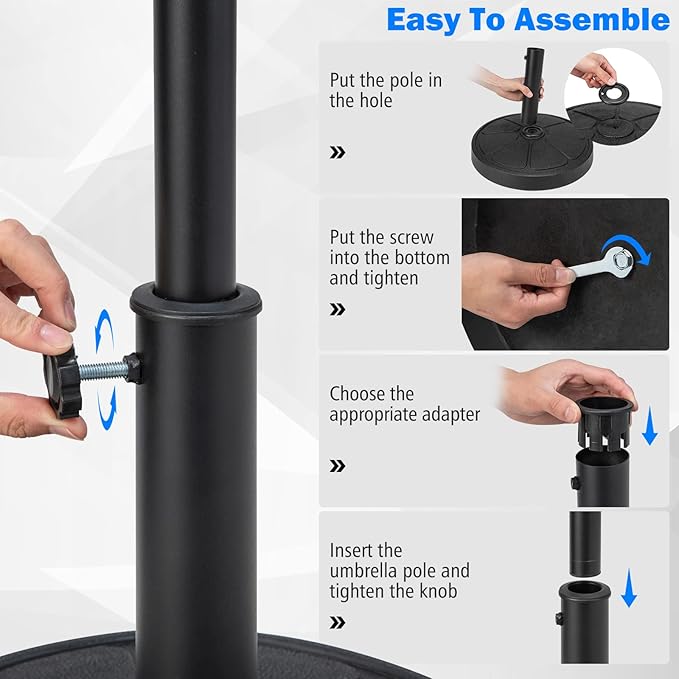 Easy To Assemble

Put the pole in the hole

»

Put the screw into the bottom and tighten

»

Choose the appropriate adapter

»

Insert the umbrella pole and tighten the knob

»