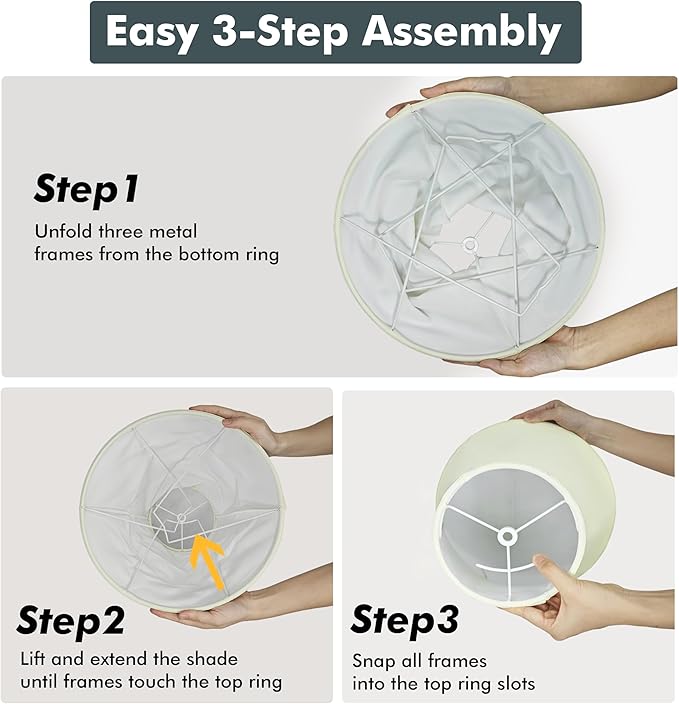 Easy 3-Step Assembly

Step1

Unfold three metal frames from the bottom ring

Step2

Lift and extend the shade until frames touch the top ring

Step3

Snap all frames into the top ring slots