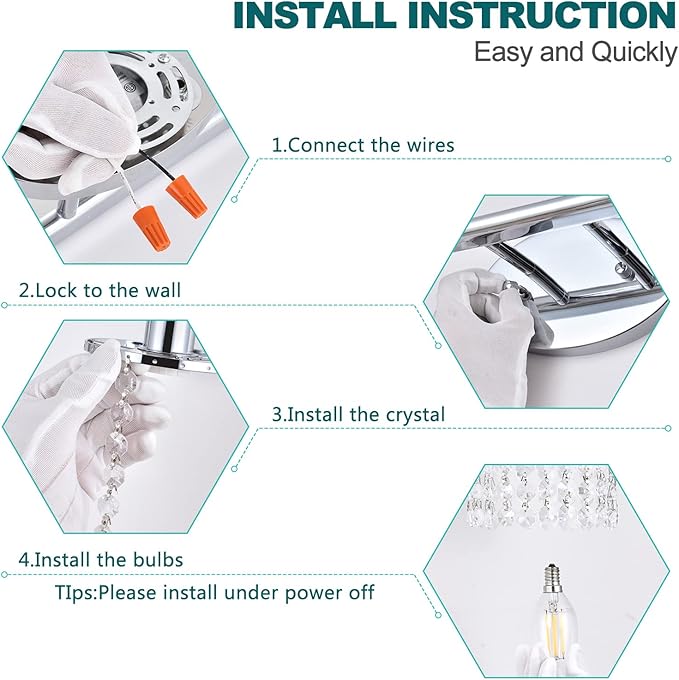 INSTALL INSTRUCTION
Easy and Quickly

1.Connect the wires

2.Lock to the wall

3.Install the crystal

4.Install the bulbs

TIps:Please install under power off