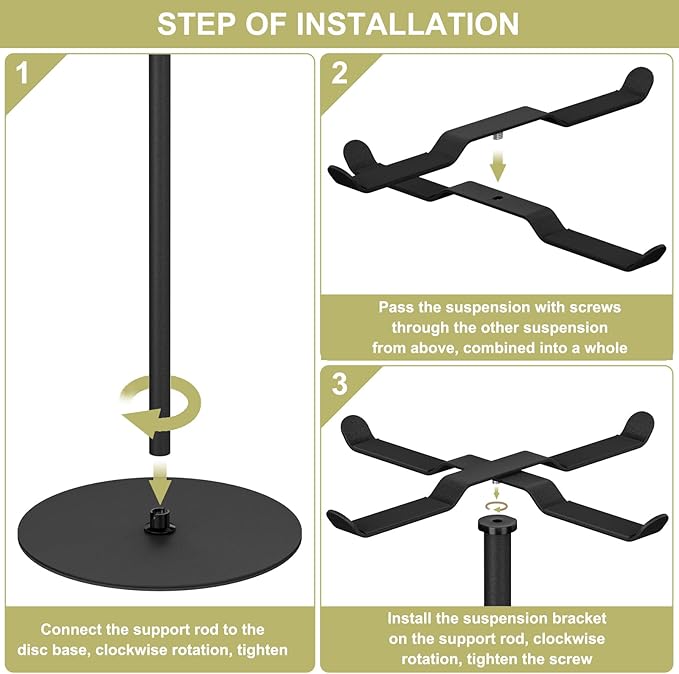 STEP OF INSTALLATION

1

Connect the support rod to the disc base, clockwise rotation, tighten

2

Pass the suspension with screws through the other suspension from above, combined into a whole

3

Install the suspension bracket on the support rod, clockwise rotation, tighten the screw