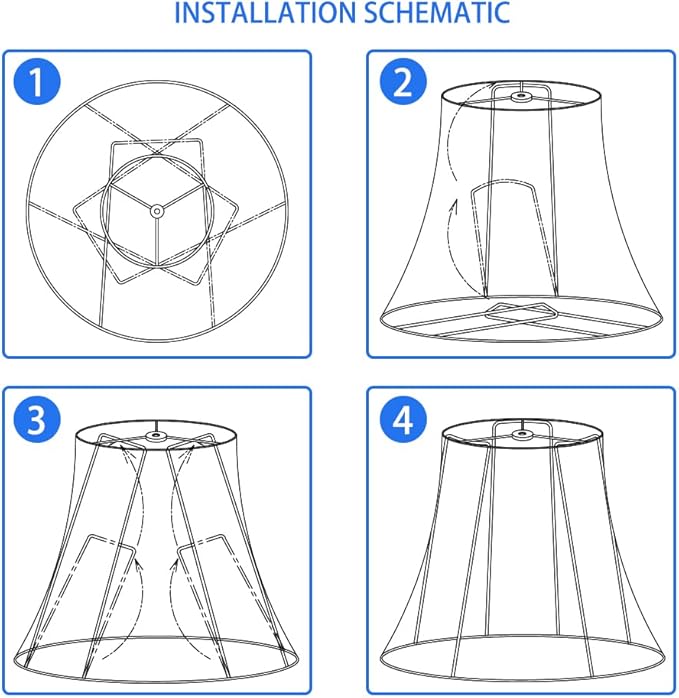 INSTALLATION SCHEMATIC

1

2

3

4