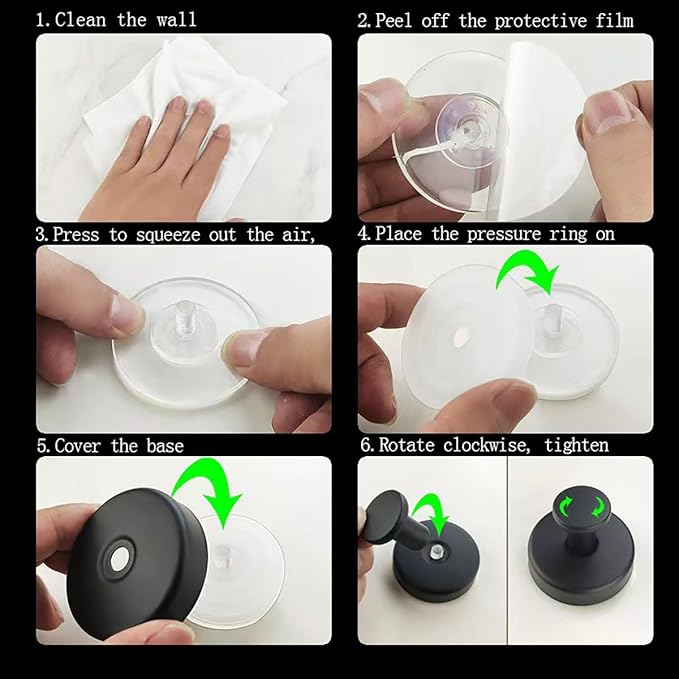 1. Clean the wall

2. Peel off the protective film

3. Press to squeeze out the air,

4. Place the pressure ring on

5. Cover the base

6. Rotate clockwise, tighten