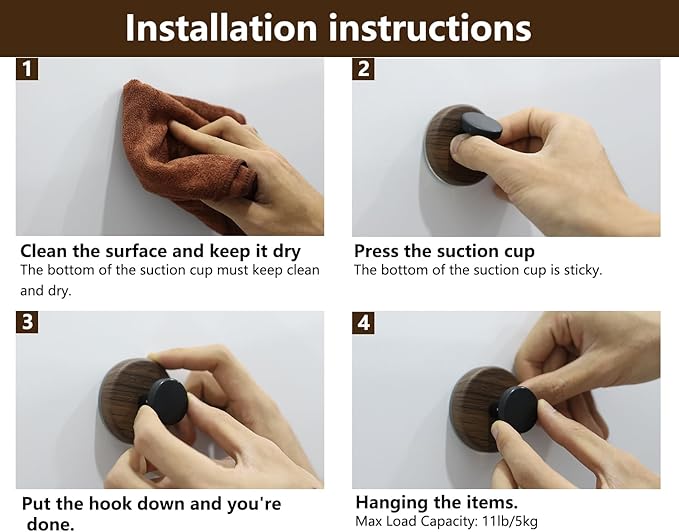 Installation instructions

1

Clean the surface and keep it dry
The bottom of the suction cup must keep clean and dry.

2

Press the suction cup
The bottom of the suction cup is sticky.

3

Put the hook down and you're done.

4

Hanging the items.
Max Load Capacity: 11lb/5kg