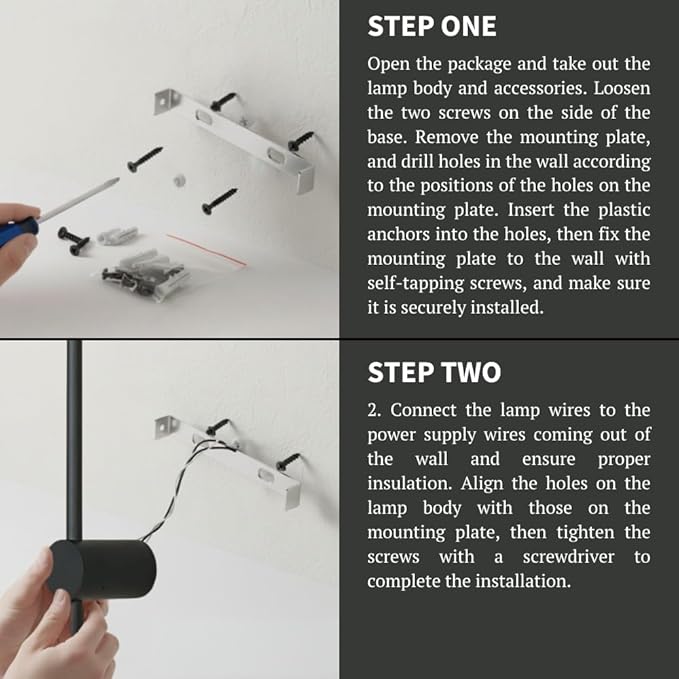 STEP ONE

Open the package and take out the lamp body and accessories. Loosen the two screws on the side of the base. Remove the mounting plate, and drill holes in the wall according to the positions of the holes on the mounting plate. Insert the plastic anchors into the holes, then fix the mounting plate to the wall with self-tapping screws, and make sure it is securely installed.

STEP TWO

2. Connect the lamp wires to the power supply wires coming out of the wall and ensure proper insulation. Align the holes on the lamp body with those on the mounting plate, then tighten the screws with a screwdriver to complete the installation.