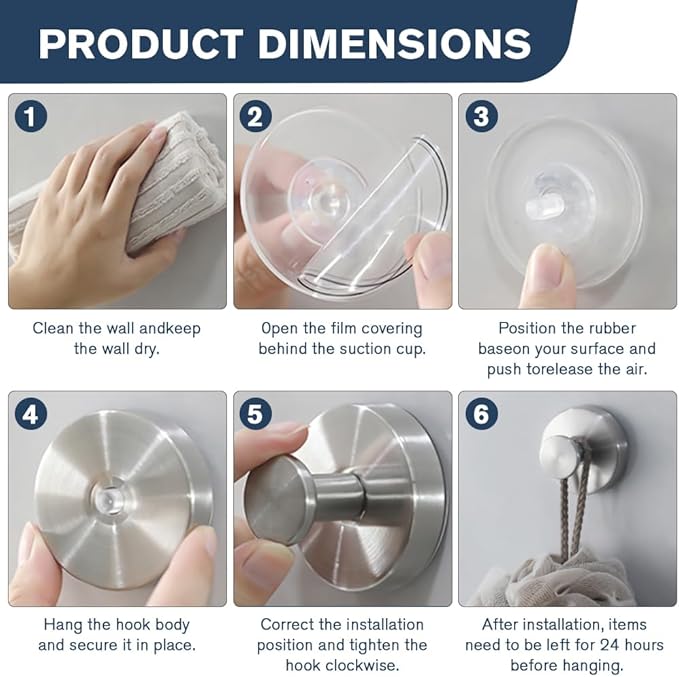 PRODUCT DIMENSIONS

1

Clean the wall andkeep the wall dry.

2

Open the film covering behind the suction cup.

3

Position the rubber baseon your surface and push torelease the air.

4

Hang the hook body and secure it in place.

5

Correct the installation position and tighten the hook clockwise.

6

After installation, items need to be left for 24 hours before hanging.