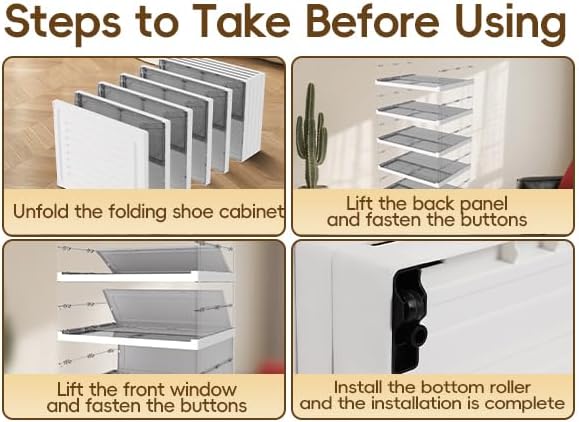 Steps to Take Before Using

Unfold the folding shoe cabinet

Lift the back panel
and fasten the buttons

Lift the front window
and fasten the buttons

Install the bottom roller
and the installation is complete