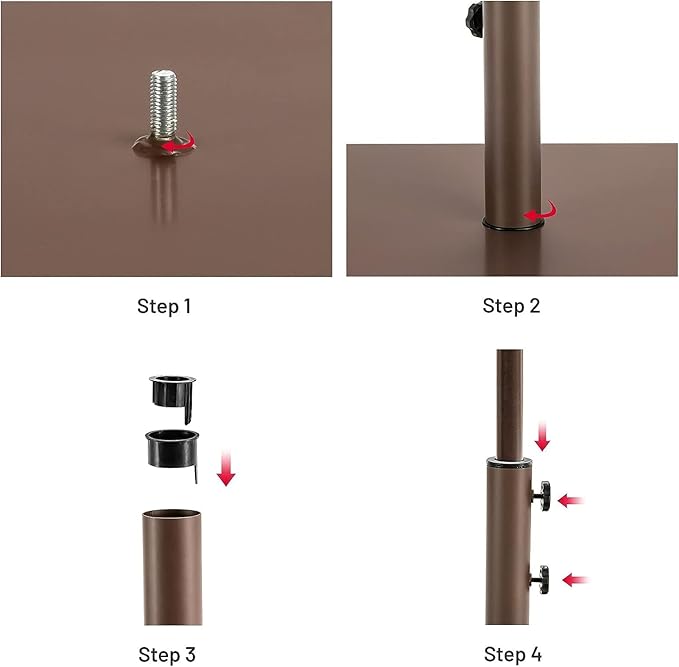 Step 1

Step 2

Step 3

Step 4